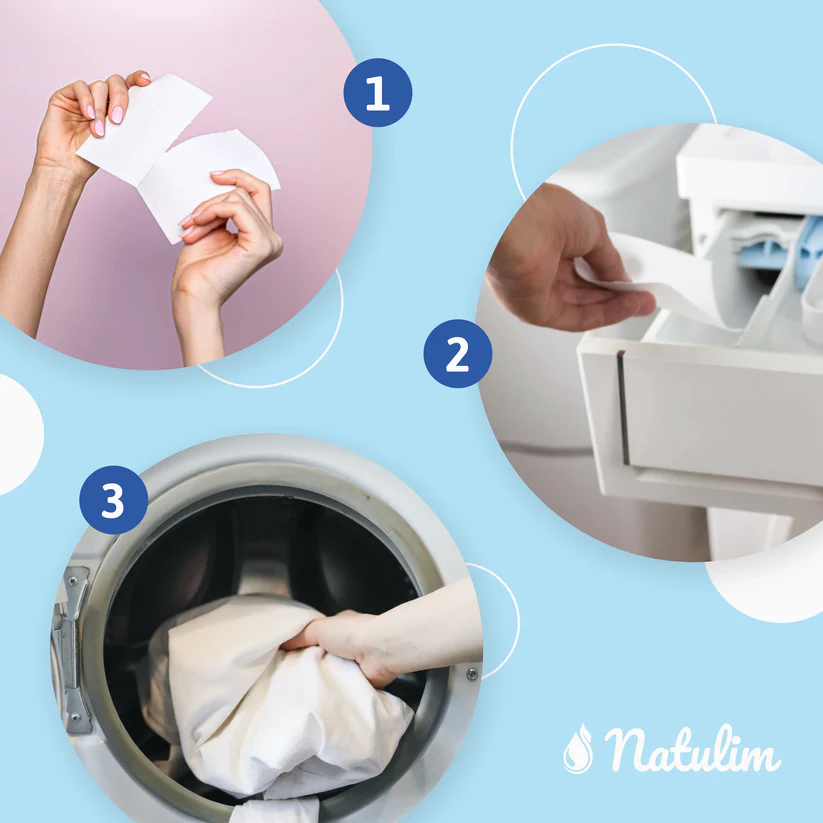 1

2

3

Natulim